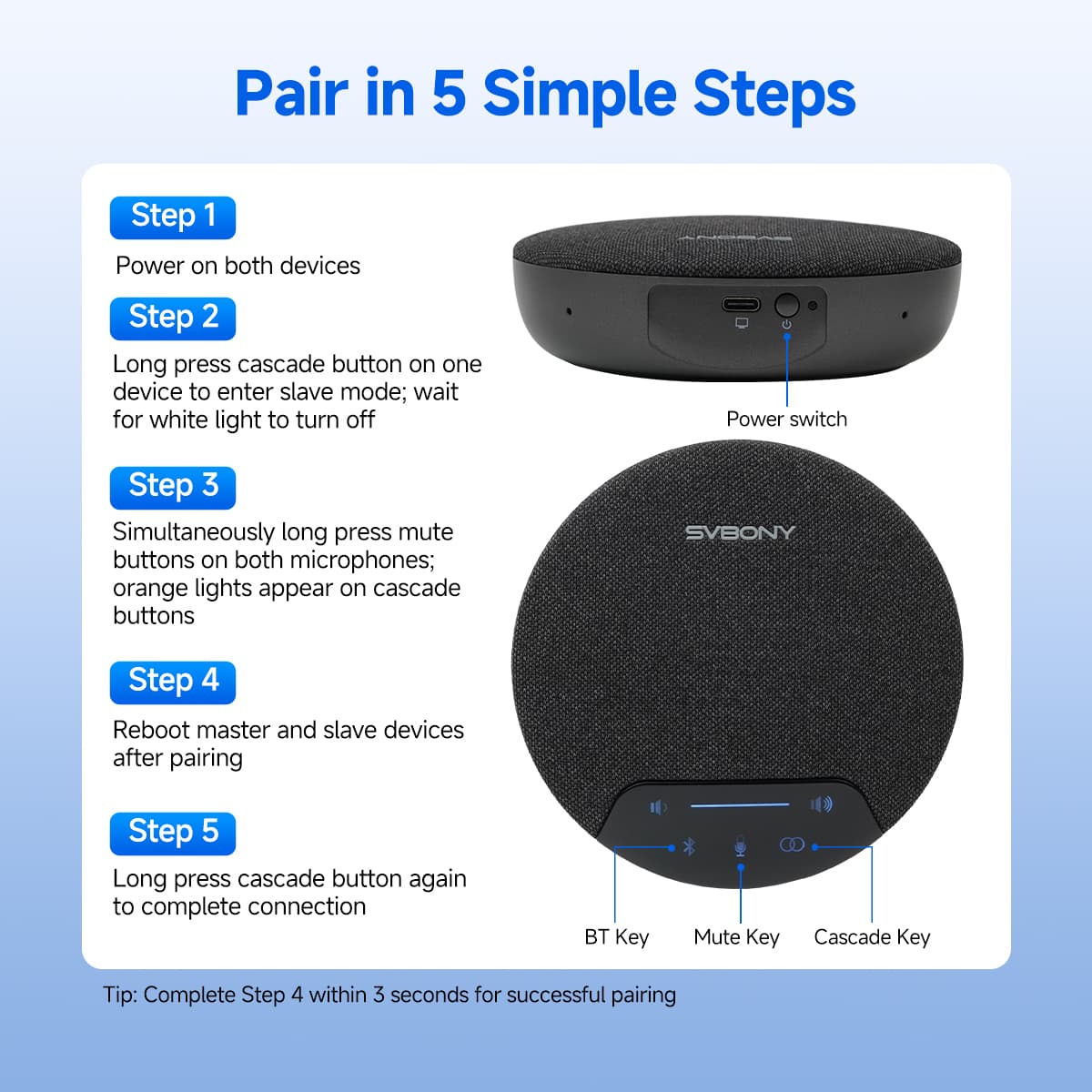 Pair in 5 Simple Steps

Step 1
Power on both devices

Step 2
Long press cascade button on one device to enter slave mode; wait for white light to turn off

Step 3
Simultaneously long press mute buttons on both microphones; orange lights appear on cascade buttons

Step 4
Reboot master and slave devices after pairing

Step 5
Long press cascade button again to complete connection

SVBONY

Power switch

SVBONY

BT Key
Mute Key
Cascade Key

Tip: Complete Step 4 within 3 seconds for successful pairing